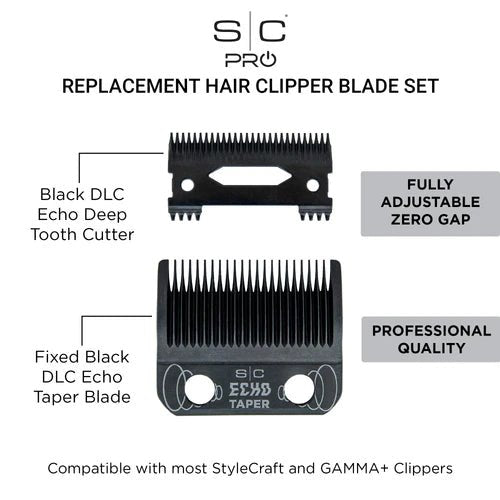 S|C
PRO
REPLACEMENT HAIR CLIPPER BLADE SET

Black DLC Echo Deep Tooth Cutter

FULLY ADJUSTABLE ZERO GAP

Fixed Black DLC Echo Taper Blade

S|C
ECHO
TAPER

PROFESSIONAL QUALITY

Compatible with most StyleCraft and GAMMA+ Clippers